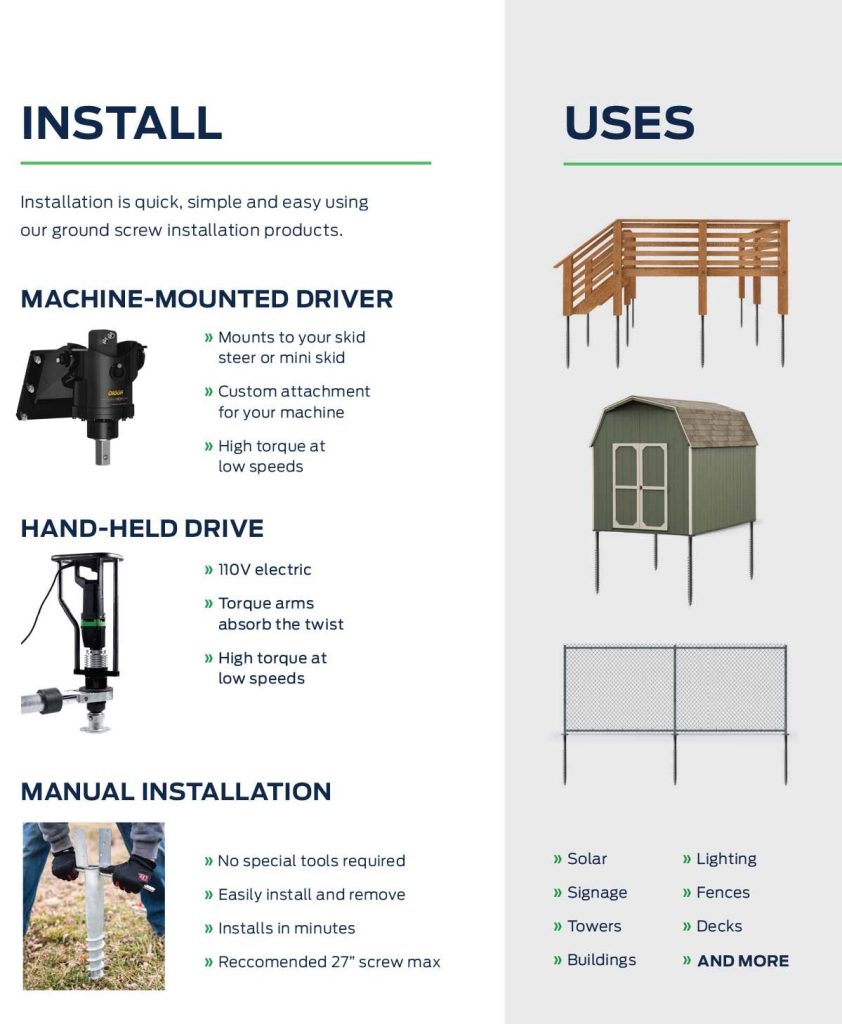 INSTALL

Installation is quick, simple and easy using our ground screw installation products.

MACHINE-MOUNTED DRIVER

» Mounts to your skid steer or mini skid

» Custom attachment for your machine

» High torque at low speeds

HAND-HELD DRIVE

» 110V electric

» Torque arms absorb the twist

» High torque at low speeds

MANUAL INSTALLATION

» No special tools required

» Easily install and remove

» Installs in minutes

» Reccomended 27" screw max

USES

» Solar

» Signage

» Towers

» Buildings

» Lighting

» Fences

» Decks

» AND MORE